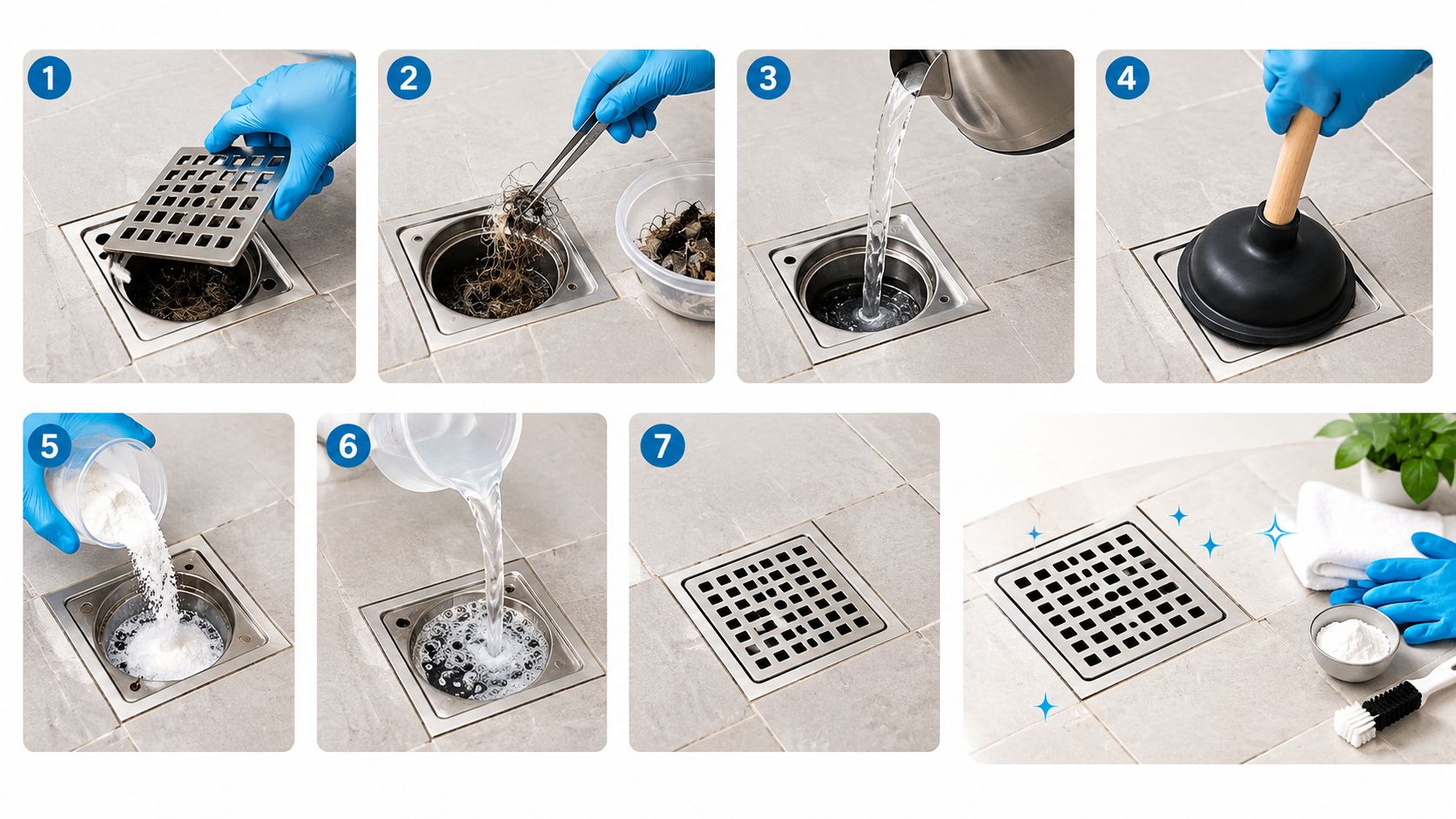 1

2

3

4

5

6

7