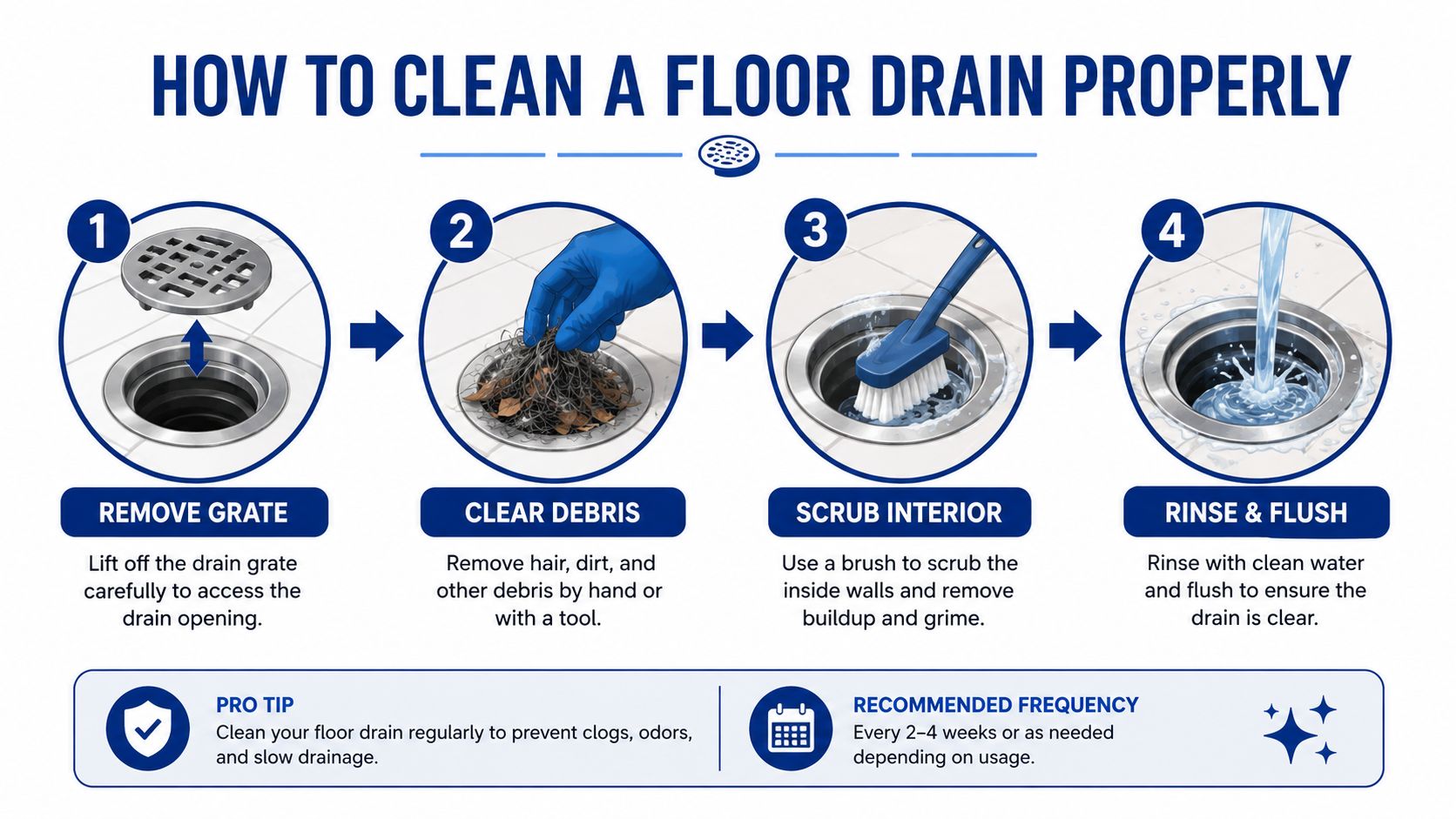 HOW TO CLEAN A FLOOR DRAIN PROPERLY

1

REMOVE GRATE

Lift off the drain grate carefully to access the drain opening.

2

CLEAR DEBRIS

Remove hair, dirt, and other debris by hand or with a tool.

3

SCRUB INTERIOR

Use a brush to scrub the inside walls and remove buildup and grime.

4

RINSE & FLUSH

Rinse with clean water and flush to ensure the drain is clear.

PRO TIP
Clean your floor drain regularly to prevent clogs, odors, and slow drainage.

RECOMMENDED FREQUENCY
Every 2–4 weeks or as needed depending on usage.