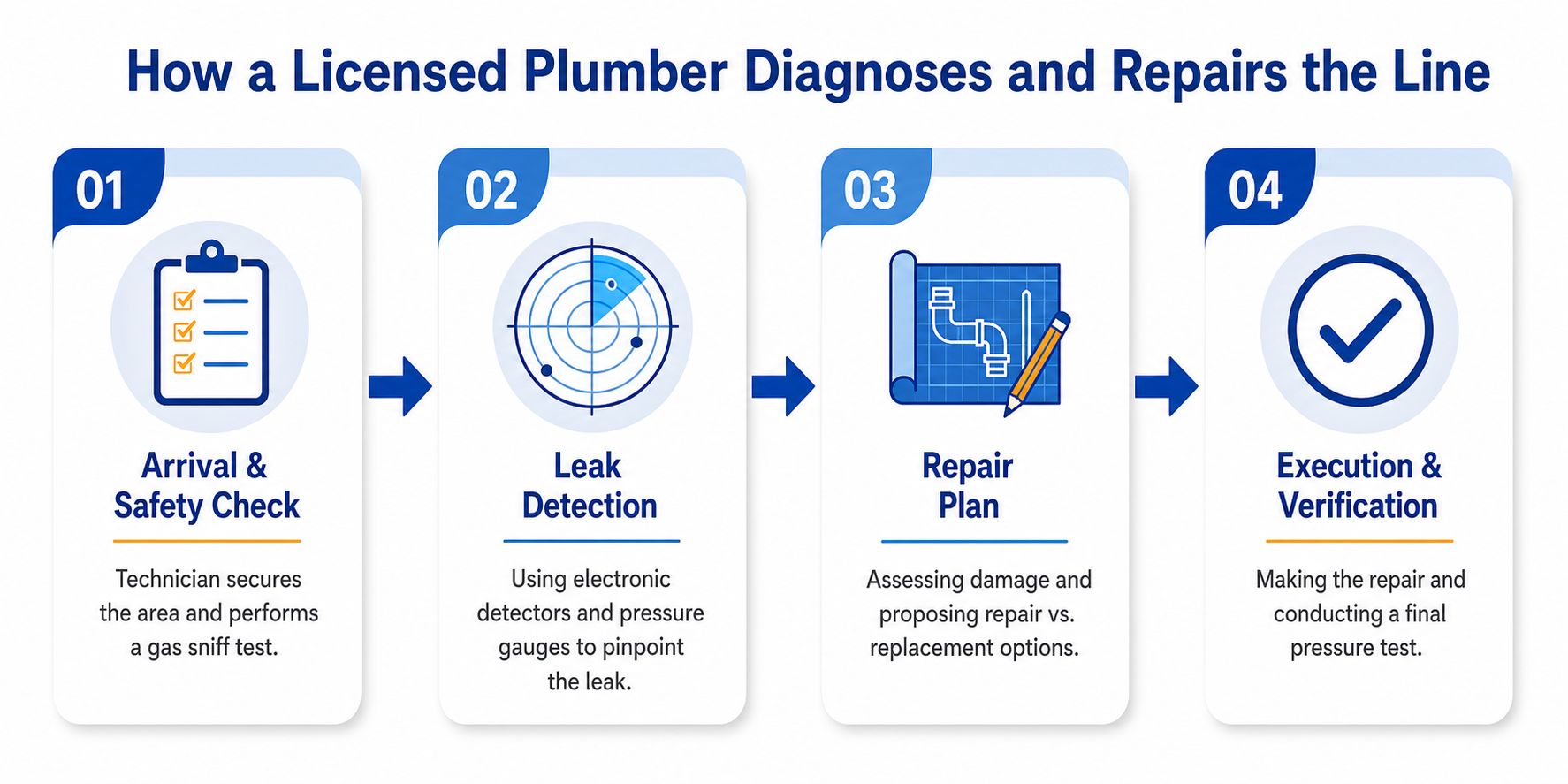 How a Licensed Plumber Diagnoses and Repairs the Line

01

Arrival & Safety Check

Technician secures the area and performs a gas sniff test.

02

Leak Detection

Using electronic detectors and pressure gauges to pinpoint the leak.

03

Repair Plan

Assessing damage and proposing repair vs. replacement options.

04

Execution & Verification

Making the repair and conducting a final pressure test.